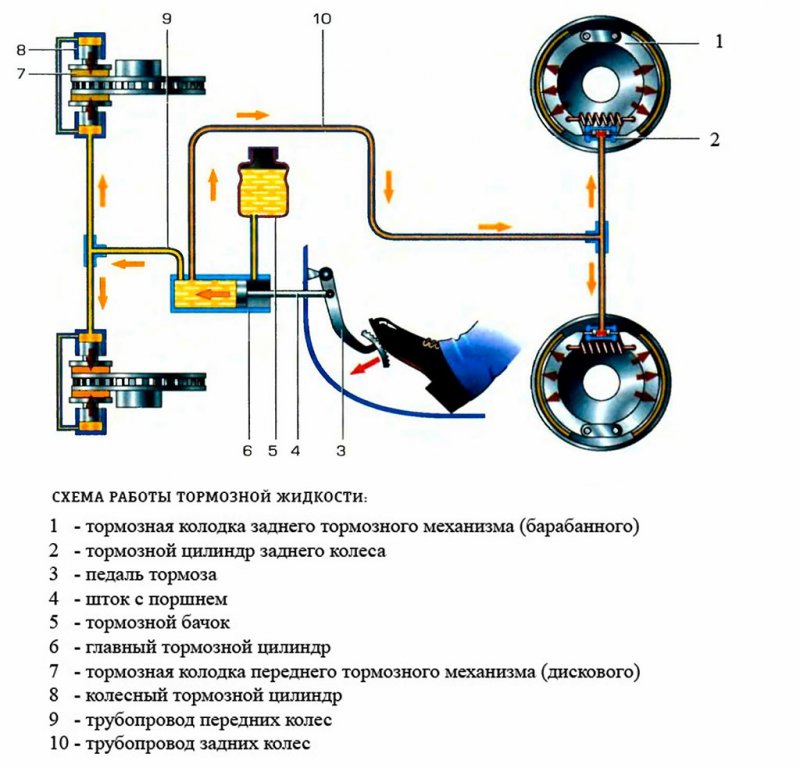 8
7
9
10
1
2
6 5 4 3

СХЕМА РАБОТЫ ТОРМОЗНОЙ ЖИДКОСТИ:

1 - тормозная колодка заднего тормозного механизма (барабанного)
2 - тормозной цилиндр заднего колеса
3 - педаль тормоза
4 - шток с поршнем
5 - тормозной бачок
6 - главный тормозной цилиндр
7 - тормозная колодка переднего тормозного механизма (дискового)
8 - колесный тормозной цилиндр
9 - трубопровод передних колес
10 - трубопровод задних колес